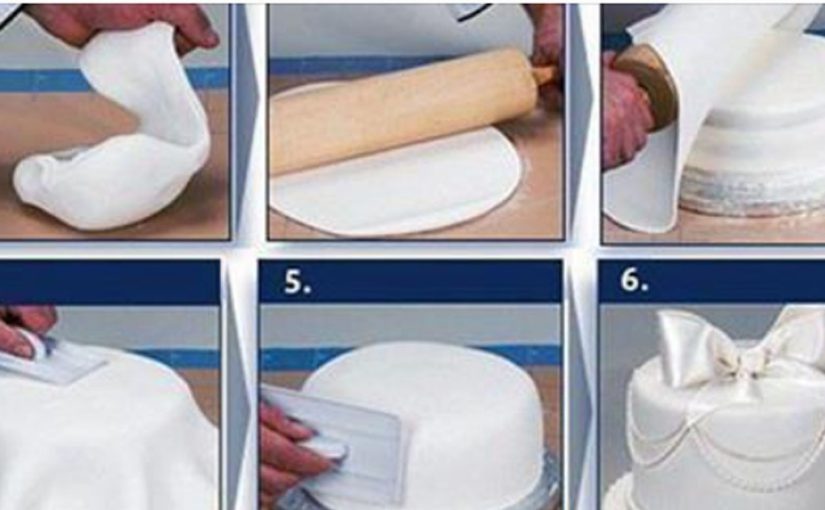 5.

6.